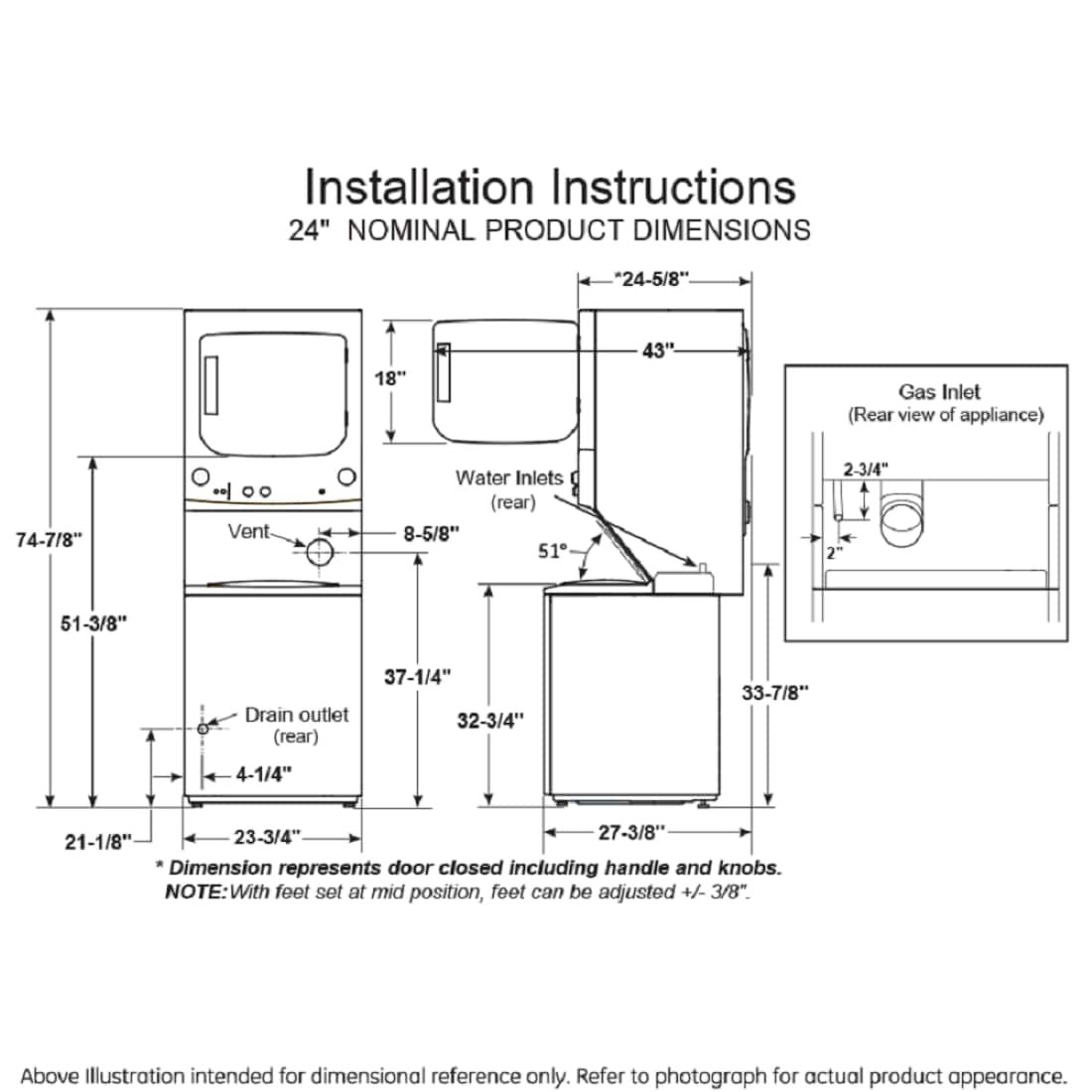 Installation Instructions
24" NOMINAL PRODUCT DIMENSIONS

74-7/8"

51-3/8"

21-1/8"

Vent

8-5/8"

37-1/4"

Drain outlet (rear)

4-1/4"

23-3/4"

18"

*24-5/8"

43"

Water Inlets (rear)

51°

32-3/4"

33-7/8"

27-3/8"

Gas Inlet
(Rear view of appliance)

2-3/4"

2"

* Dimension represents door closed including handle and knobs.
NOTE: With feet set at mid position, feet can be adjusted +/- 3/8".

Above Illustration intended for dimensional reference only. Refer to photograph for actual product appearance.