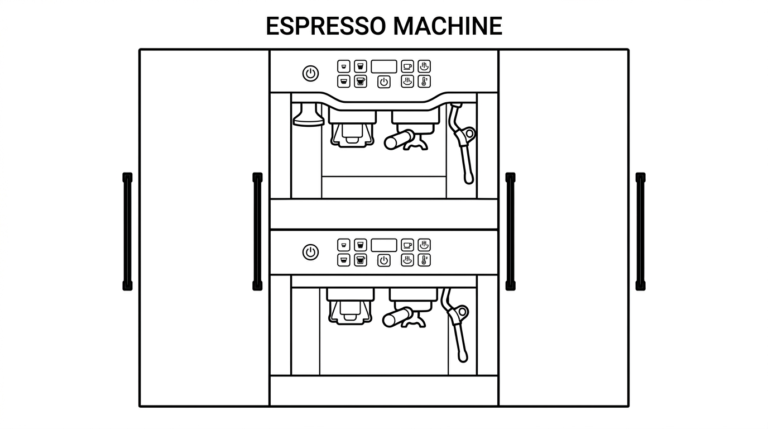 ESPRESSO MACHINE